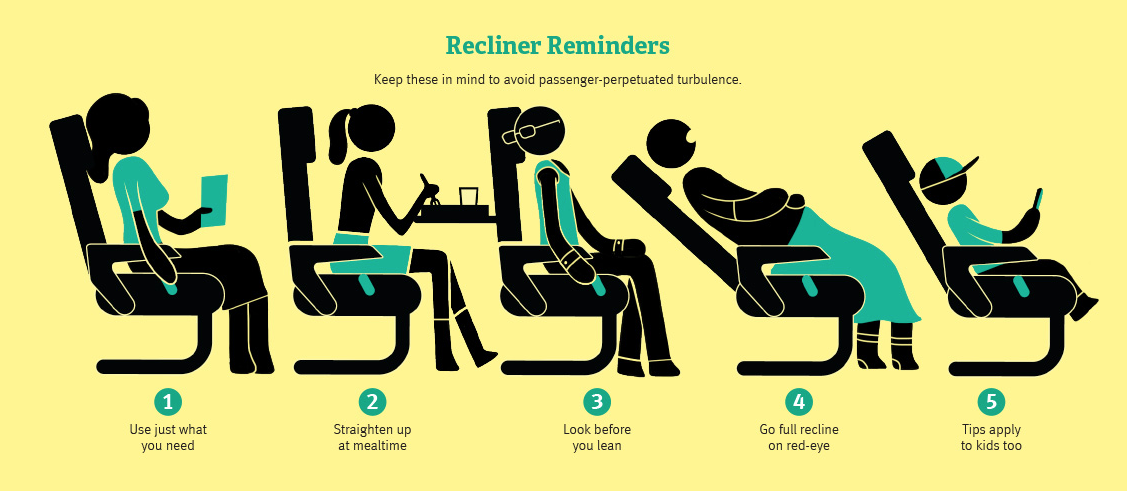 Recliner Reminders

Keep these in mind to avoid passenger-perpetuated turbulence.

1
Use just what you need

2
Straighten up at mealtime

3
Look before you lean

4
Go full recline on red-eye

5
Tips apply to kids too