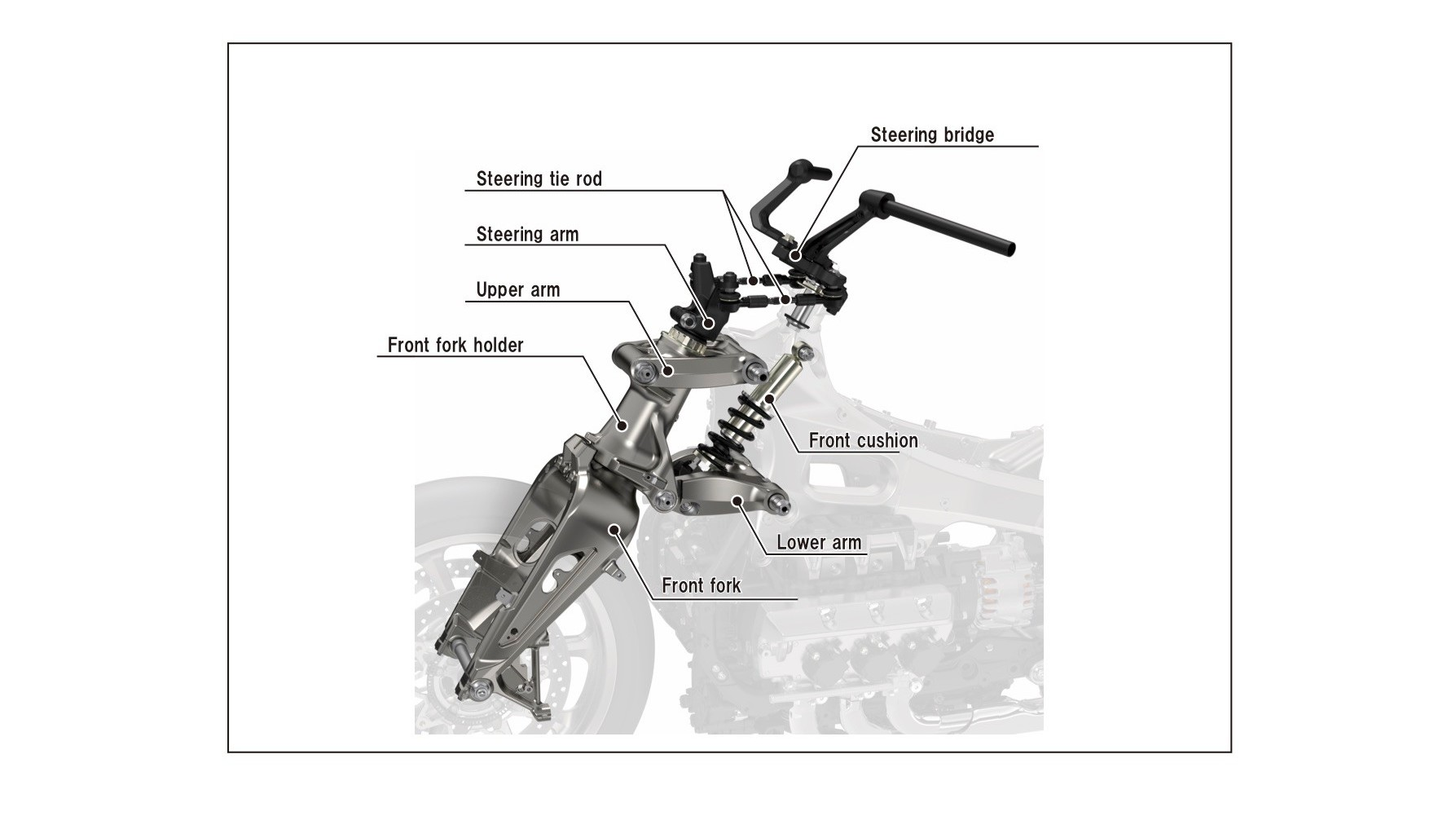 Steering bridge
Steering tie rod
Steering arm
Upper arm
Front fork holder
Front cushion
Lower arm
Front fork