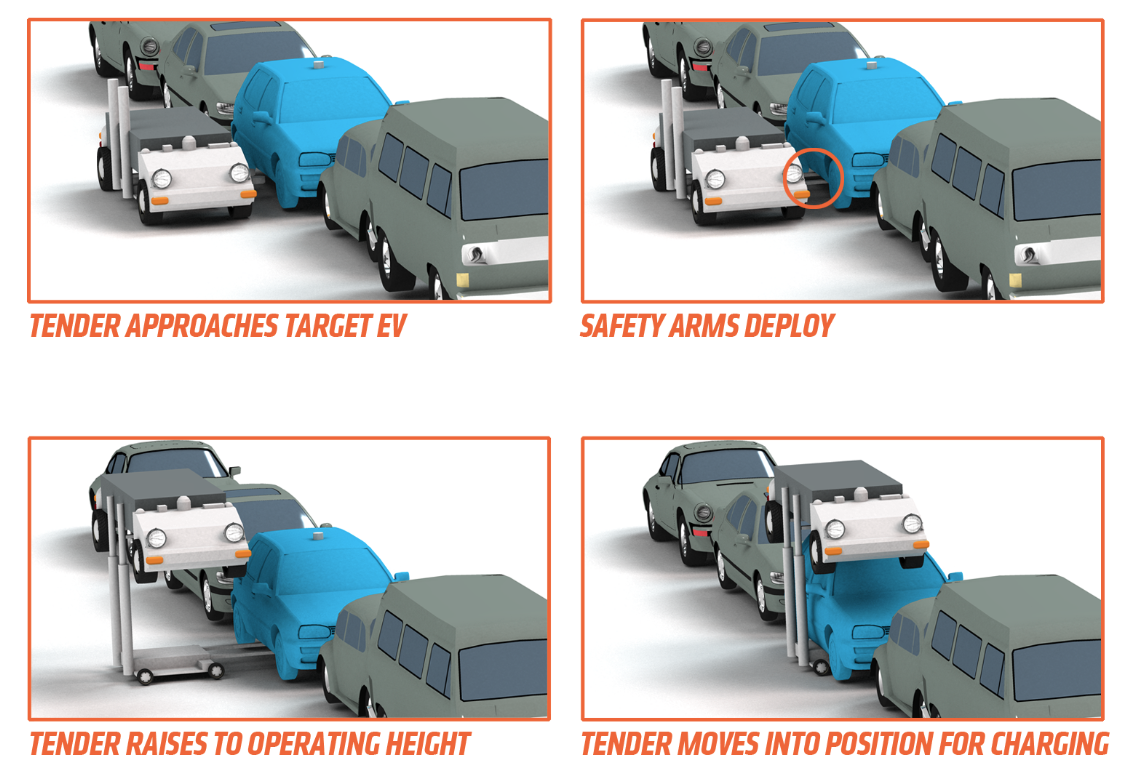 TENDER APPROACHES TARGET EV

SAFETY ARMS DEPLOY

TENDER RAISES TO OPERATING HEIGHT

TENDER MOVES INTO POSITION FOR CHARGING