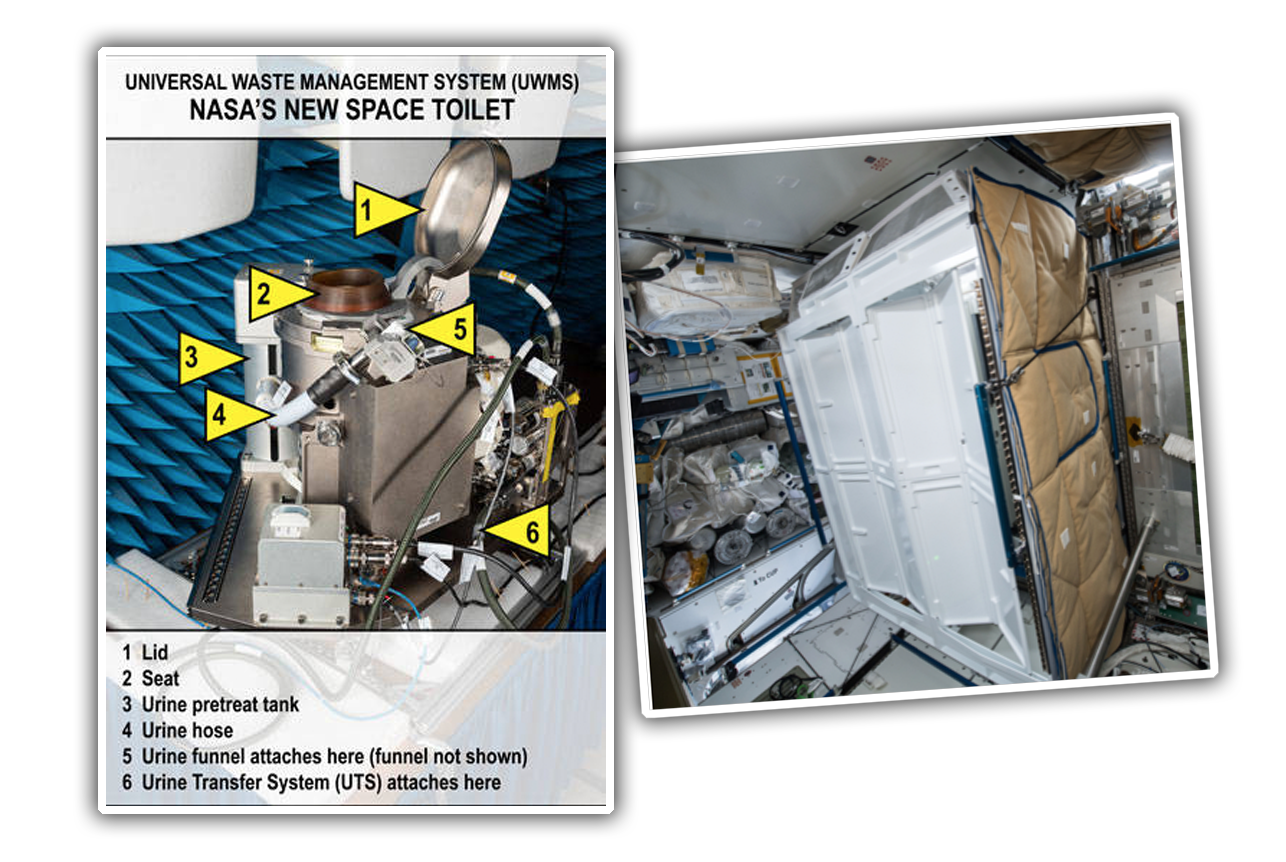 UNIVERSAL WASTE MANAGEMENT SYSTEM (UWMS)
NASA'S NEW SPACE TOILET

1
2
5
3
4
6

1 Lid
2 Seat
3 Urine pretreat tank
4 Urine hose
5 Urine funnel attaches here (funnel not shown)
6 Urine Transfer System (UTS) attaches here