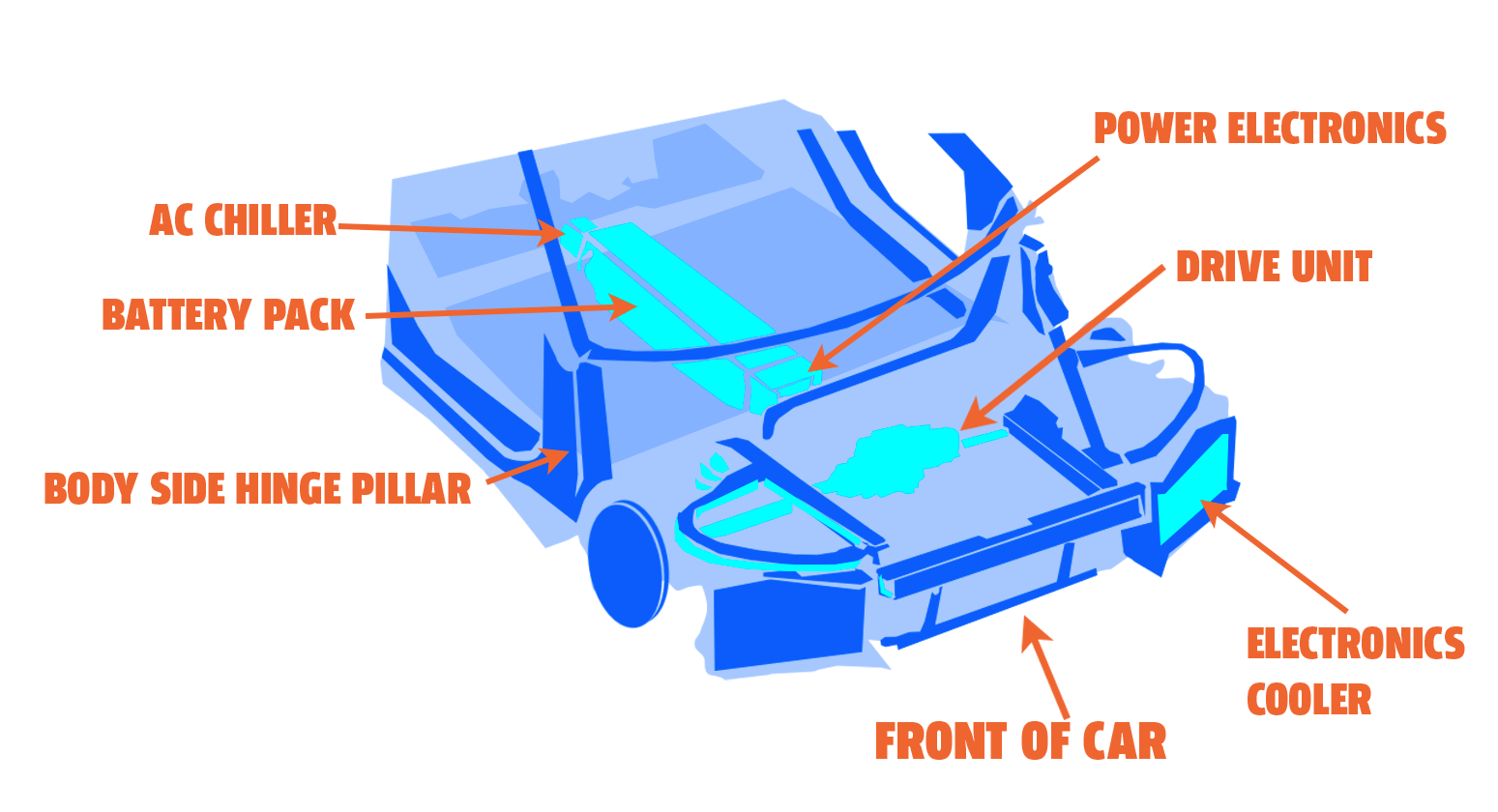 POWER ELECTRONICS

AC CHILLER

DRIVE UNIT

BATTERY PACK

BODY SIDE HINGE PILLAR

ELECTRONICS COOLER

FRONT OF CAR