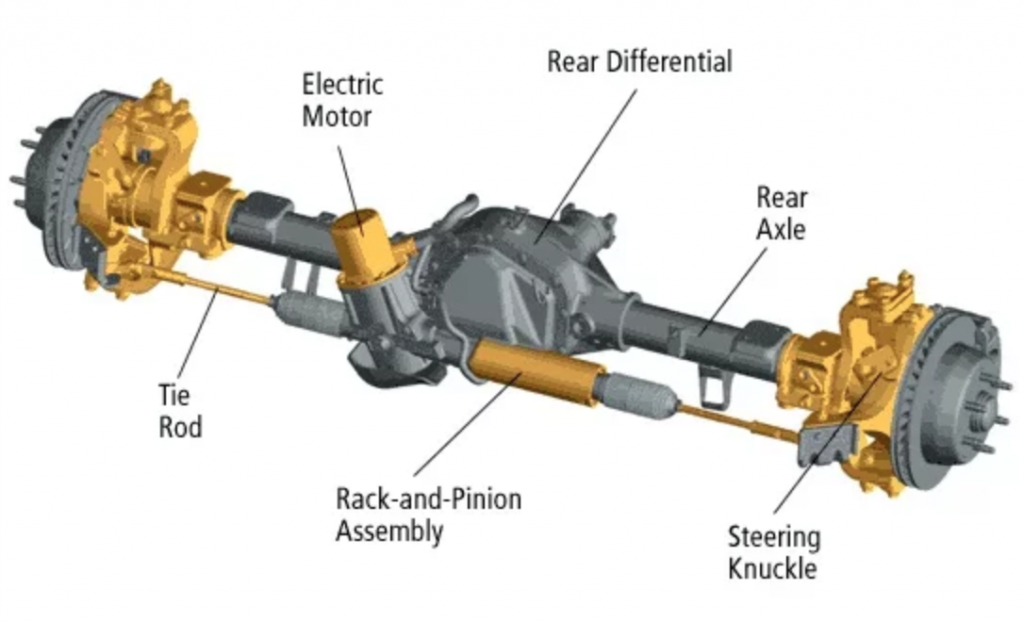 Electric Motor

Rear Differential

Rear Axle

Tie Rod

Rack-and-Pinion Assembly

Steering Knuckle