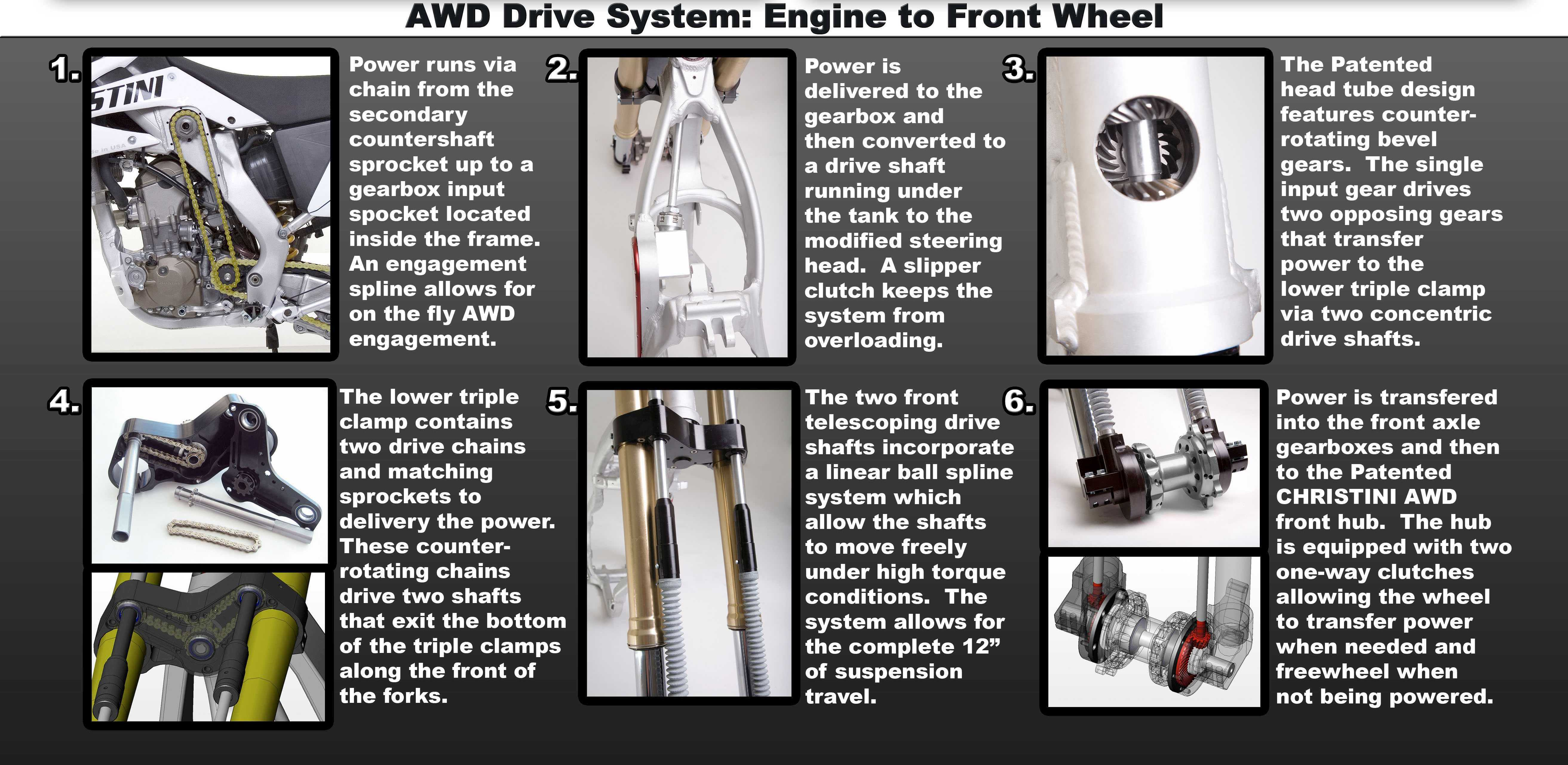 AWD Drive System: Engine to Front Wheel

1.

STINI

Power runs via chain from the secondary countershaft sprocket up to a gearbox input spocket located inside the frame. An engagement spline allows for on the fly AWD engagement.

2.

Power is delivered to the gearbox and then converted to a drive shaft running under the tank to the modified steering head. A slipper clutch keeps the system from overloading.

3.

The Patented head tube design features counter-rotating bevel gears. The single input gear drives two opposing gears that transfer power to the lower triple clamp via two concentric drive shafts.

4.

The lower triple clamp contains two drive chains and matching sprockets to delivery the power. These counter-rotating chains drive two shafts that exit the bottom of the triple clamps along the front of the forks.

5.

The two front telescoping drive shafts incorporate a linear ball spline system which allow the shafts to move freely under high torque conditions. The system allows for the complete 12” of suspension travel.

6.

Power is transfered into the front axle gearboxes and then to the Patented CHRISTINI AWD front hub. The hub is equipped with two one-way clutches allowing the wheel to transfer power when needed and freewheel when not being powered.