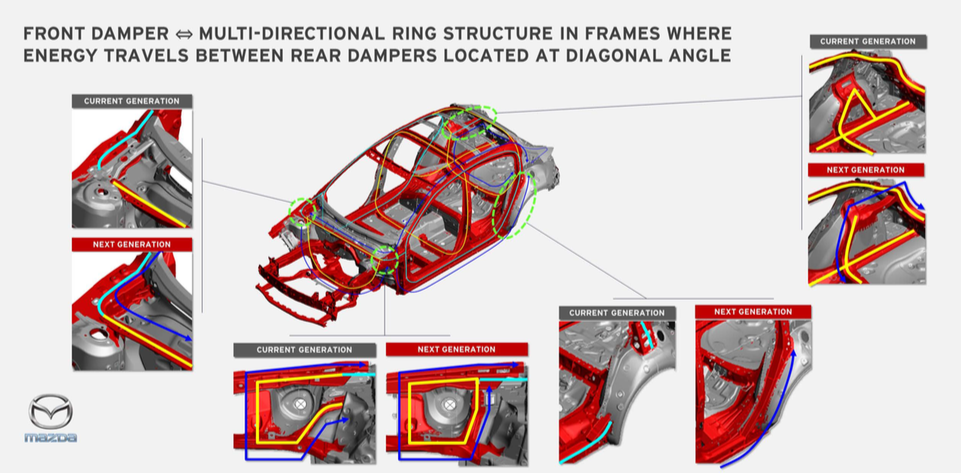 FRONT DAMPER ⇔ MULTI-DIRECTIONAL RING STRUCTURE IN FRAMES WHERE ENERGY TRAVELS BETWEEN REAR DAMPERS LOCATED AT DIAGONAL ANGLE

CURRENT GENERATION

NEXT GENERATION

CURRENT GENERATION

NEXT GENERATION

CURRENT GENERATION

NEXT GENERATION

CURRENT GENERATION

NEXT GENERATION

mazda