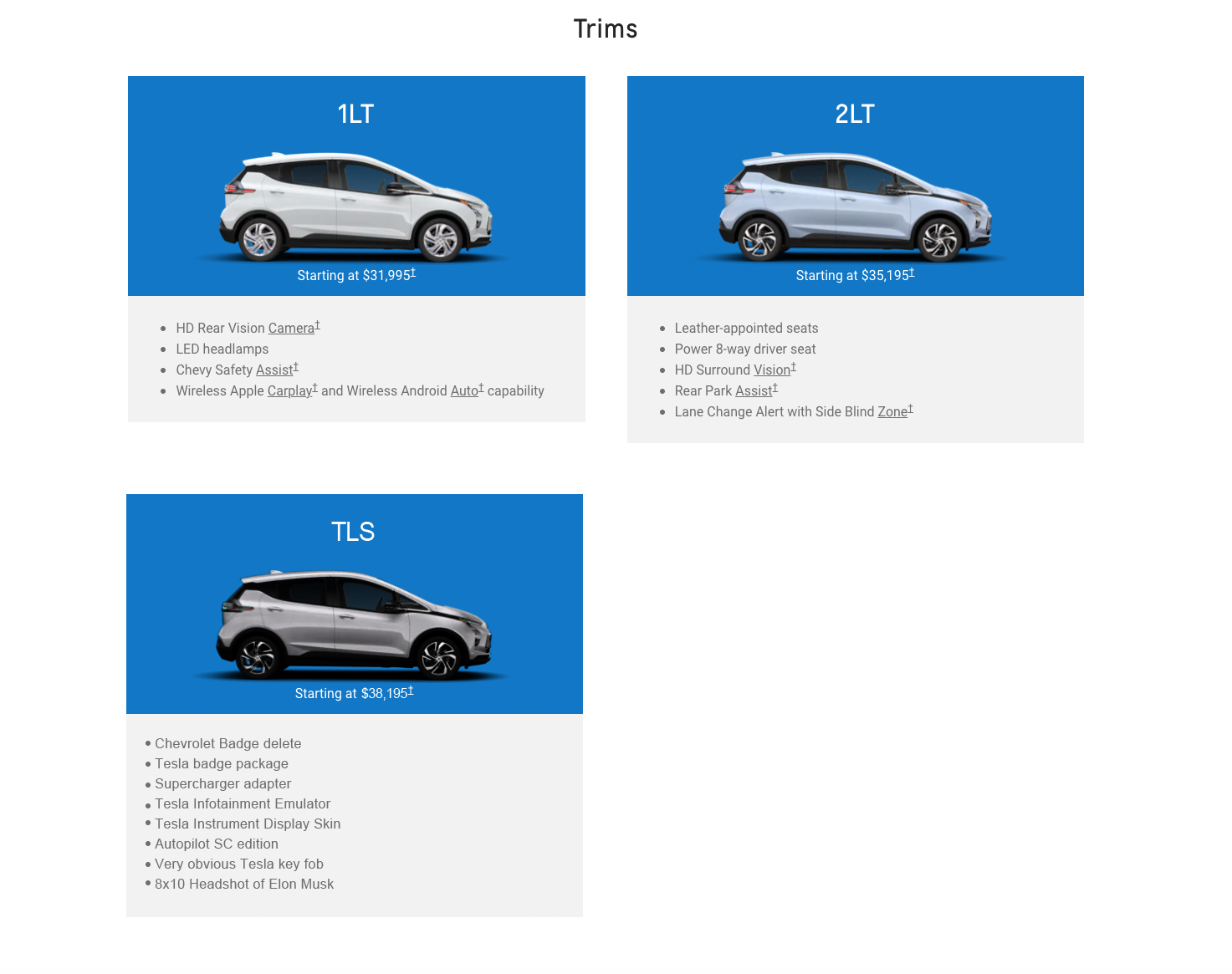 Trims

1LT

Starting at $31,995‡

- HD Rear Vision Camera‡
- LED headlamps
- Chevy Safety Assist‡
- Wireless Apple Carplay‡ and Wireless Android Auto‡ capability

2LT

Starting at $35,195‡

- Leather-appointed seats
- Power 8-way driver seat
- HD Surround Vision‡
- Rear Park Assist‡
- Lane Change Alert with Side Blind Zone‡

TLS

Starting at $38,195‡

- Chevrolet Badge delete
- Tesla badge package
- Supercharger adapter
- Tesla Infotainment Emulator
- Tesla Instrument Display Skin
- Autopilot SC edition
- Very obvious Tesla key fob
- 8x10 Headshot of Elon Musk