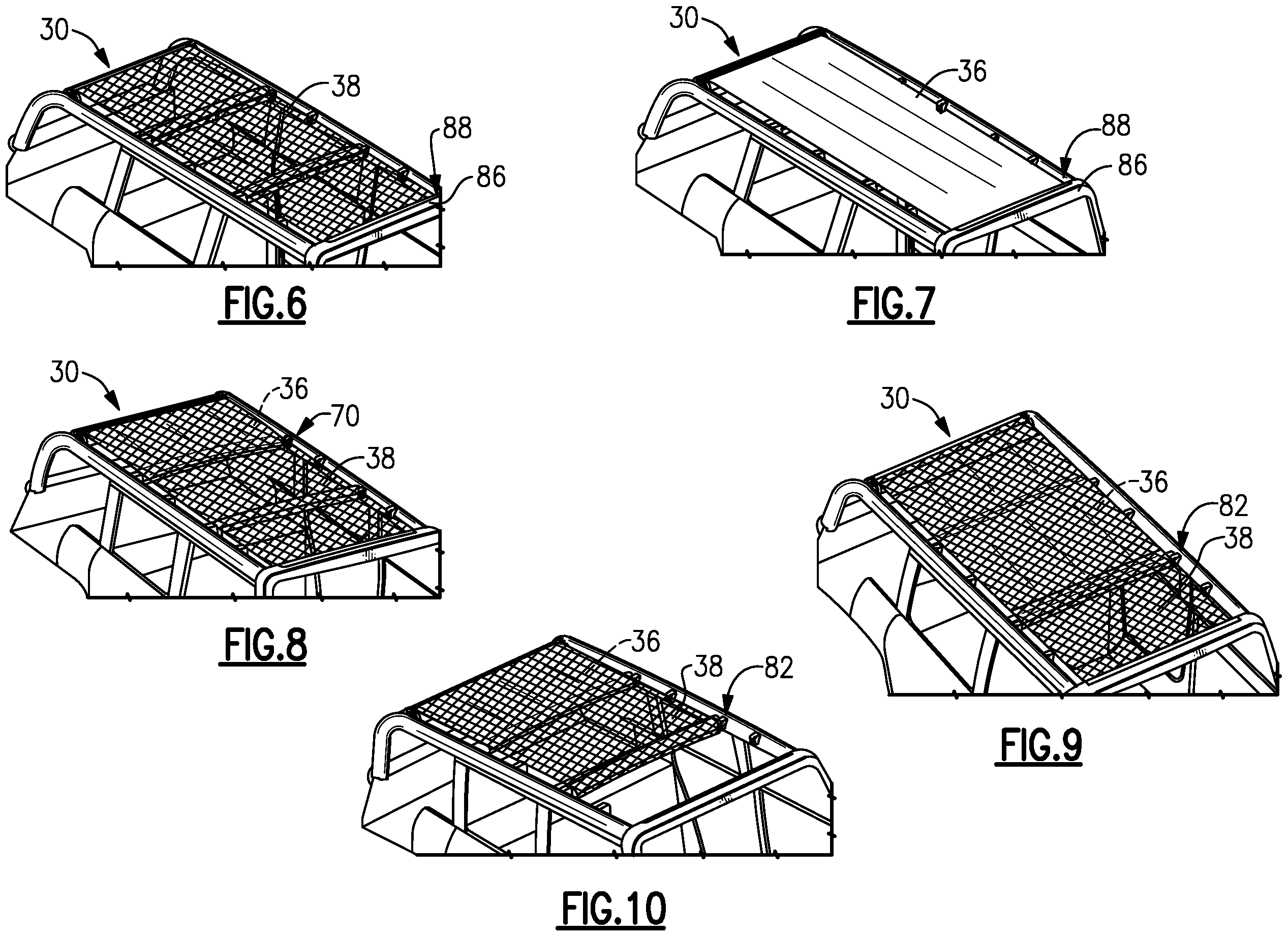 30
38
88
86
FIG.6

30
36
88
86
FIG.7

30
36
70
38
FIG.8

30
36
82
38
FIG.9

36
38
82
FIG.10