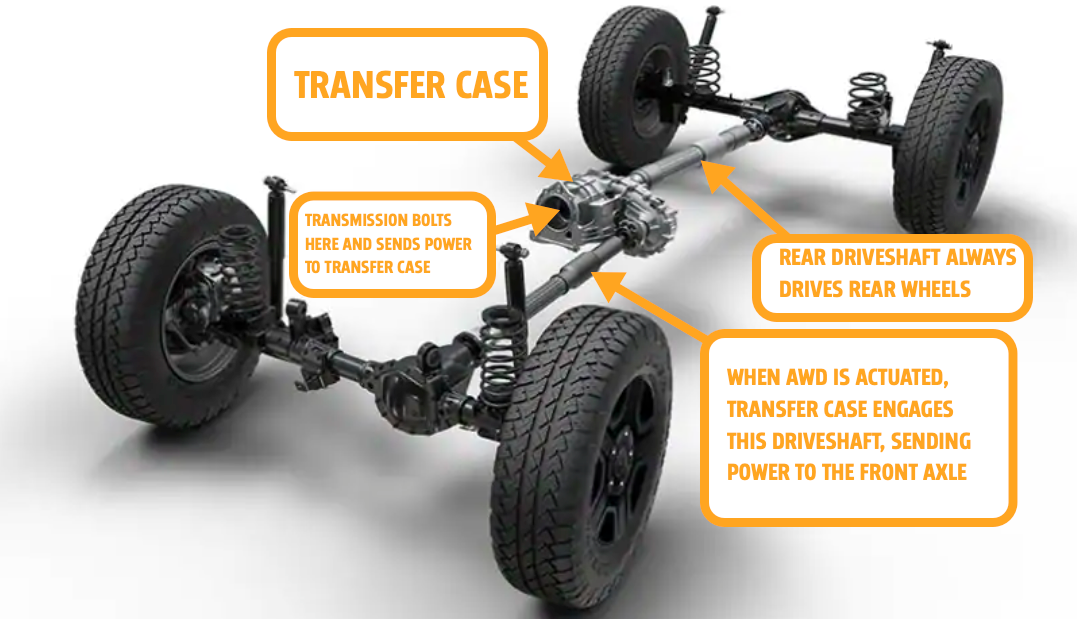 TRANSFER CASE

TRANSMISSION BOLTS HERE AND SENDS POWER TO TRANSFER CASE

REAR DRIVESHAFT ALWAYS DRIVES REAR WHEELS

WHEN AWD IS ACTUATED, TRANSFER CASE ENGAGES THIS DRIVESHAFT, SENDING POWER TO THE FRONT AXLE