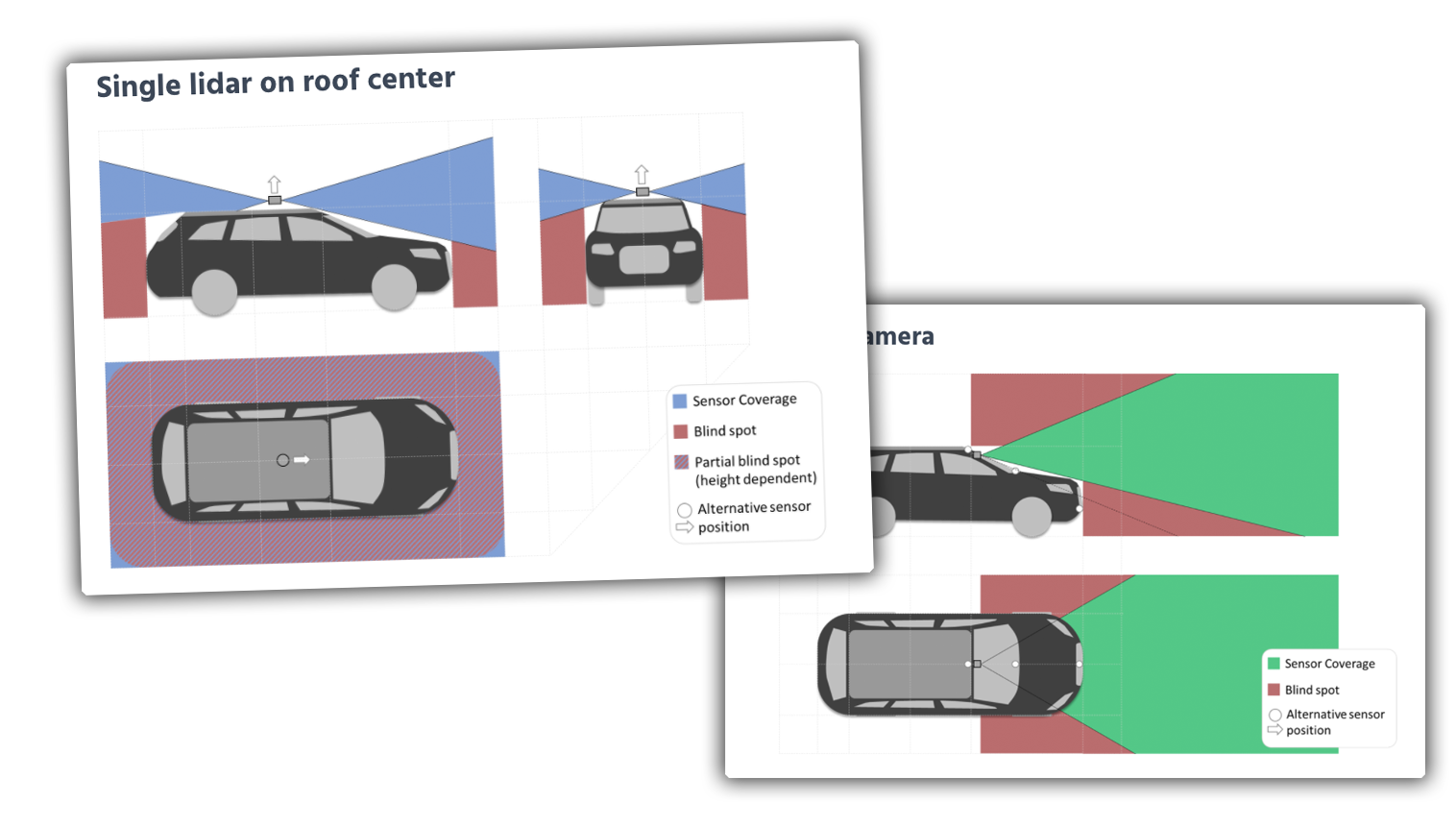 Single lidar on roof center

Sensor Coverage

Blind spot

Partial blind spot (height dependent)

Alternative sensor position

amera

Sensor Coverage

Blind spot

Alternative sensor position