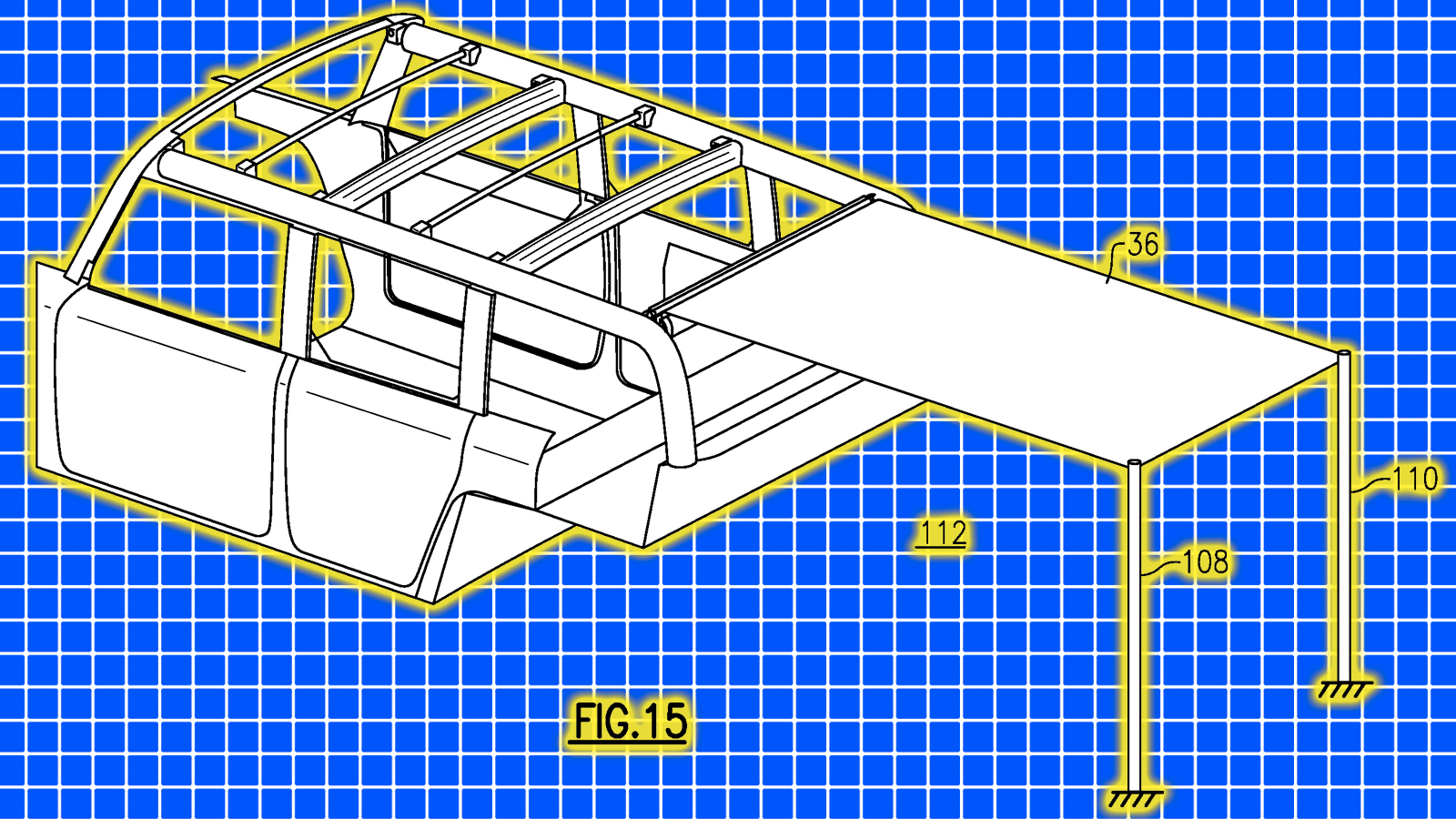 36

110

112

108

FIG.15