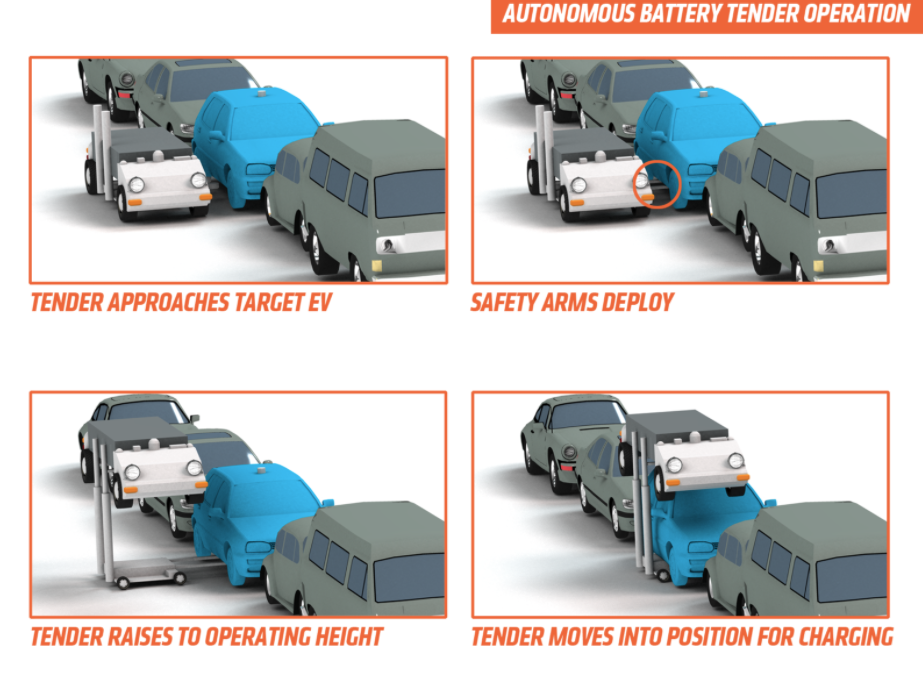 AUTONOMOUS BATTERY TENDER OPERATION

TENDER APPROACHES TARGET EV

SAFETY ARMS DEPLOY

TENDER RAISES TO OPERATING HEIGHT

TENDER MOVES INTO POSITION FOR CHARGING