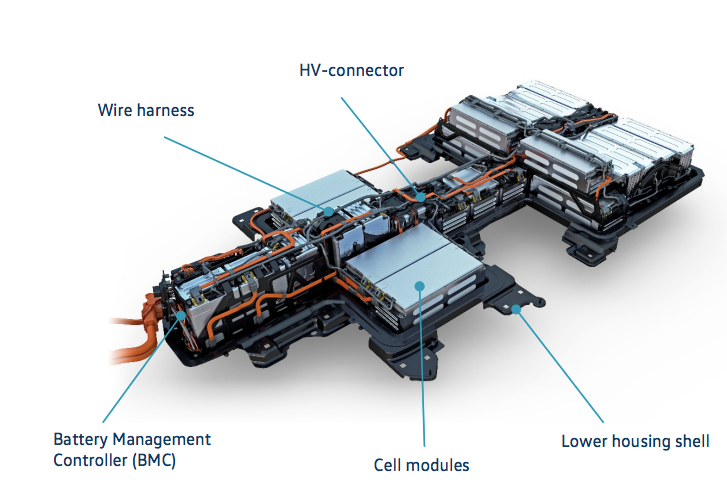 HV-connector

Wire harness

Battery Management Controller (BMC)

Cell modules

Lower housing shell