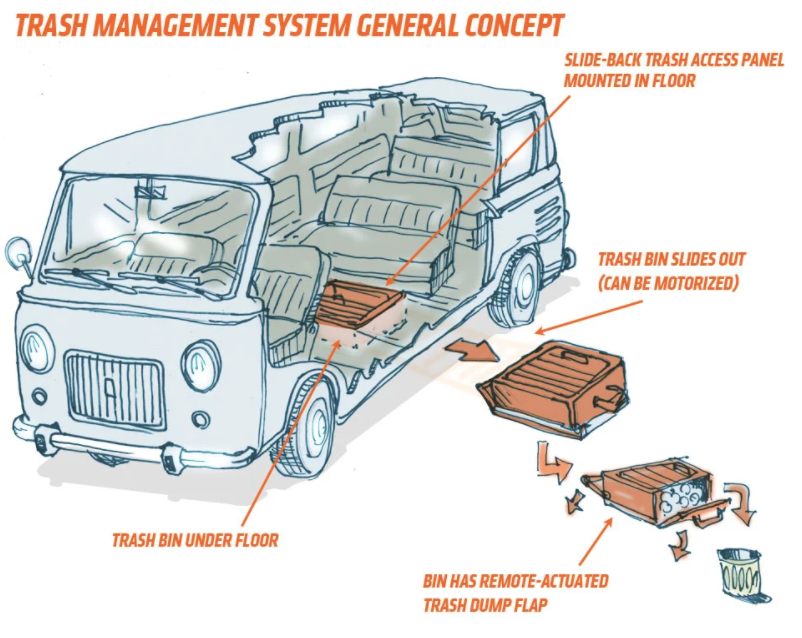 TRASH MANAGEMENT SYSTEM GENERAL CONCEPT

SLIDE-BACK TRASH ACCESS PANEL MOUNTED IN FLOOR

TRASH BIN SLIDES OUT (CAN BE MOTORIZED)

TRASH BIN UNDER FLOOR

BIN HAS REMOTE-ACTUATED TRASH DUMP FLAP