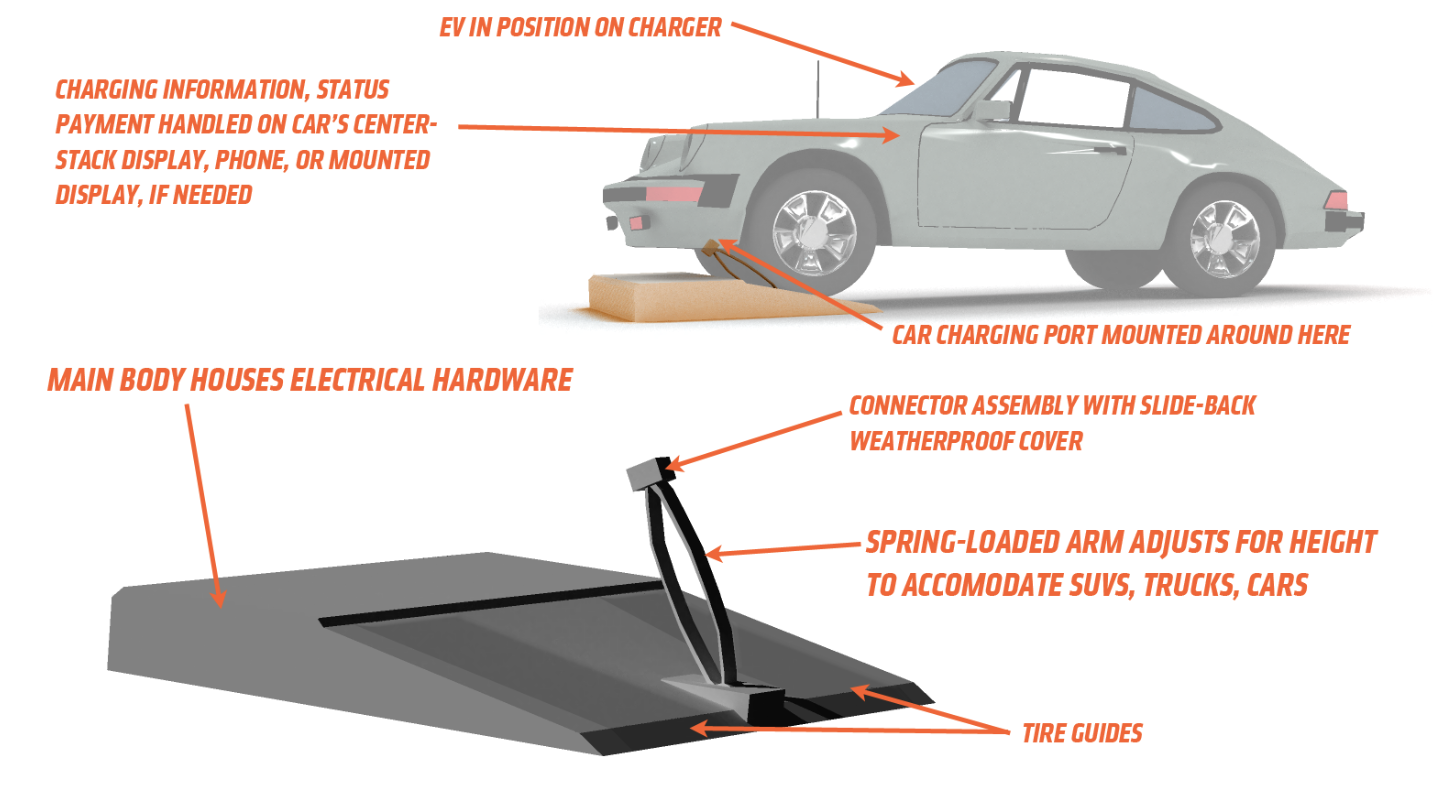 EV IN POSITION ON CHARGER

CHARGING INFORMATION, STATUS PAYMENT HANDLED ON CAR'S CENTER-STACK DISPLAY, PHONE, OR MOUNTED DISPLAY, IF NEEDED

CAR CHARGING PORT MOUNTED AROUND HERE

MAIN BODY HOUSES ELECTRICAL HARDWARE

CONNECTOR ASSEMBLY WITH SLIDE-BACK WEATHERPROOF COVER

SPRING-LOADED ARM ADJUSTS FOR HEIGHT TO ACCOMODATE SUVS, TRUCKS, CARS

TIRE GUIDES