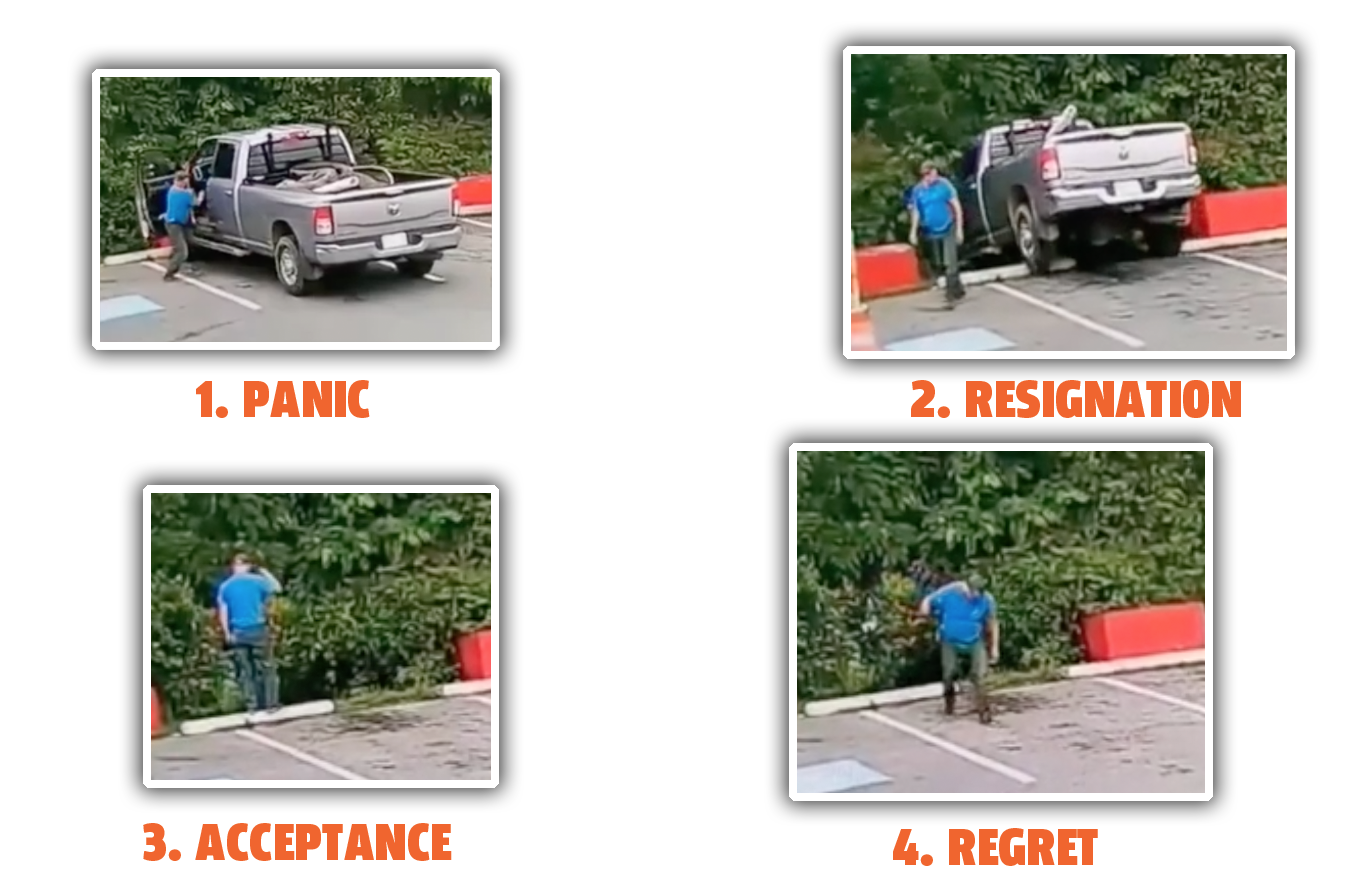 1. PANIC

2. RESIGNATION

3. ACCEPTANCE

4. REGRET