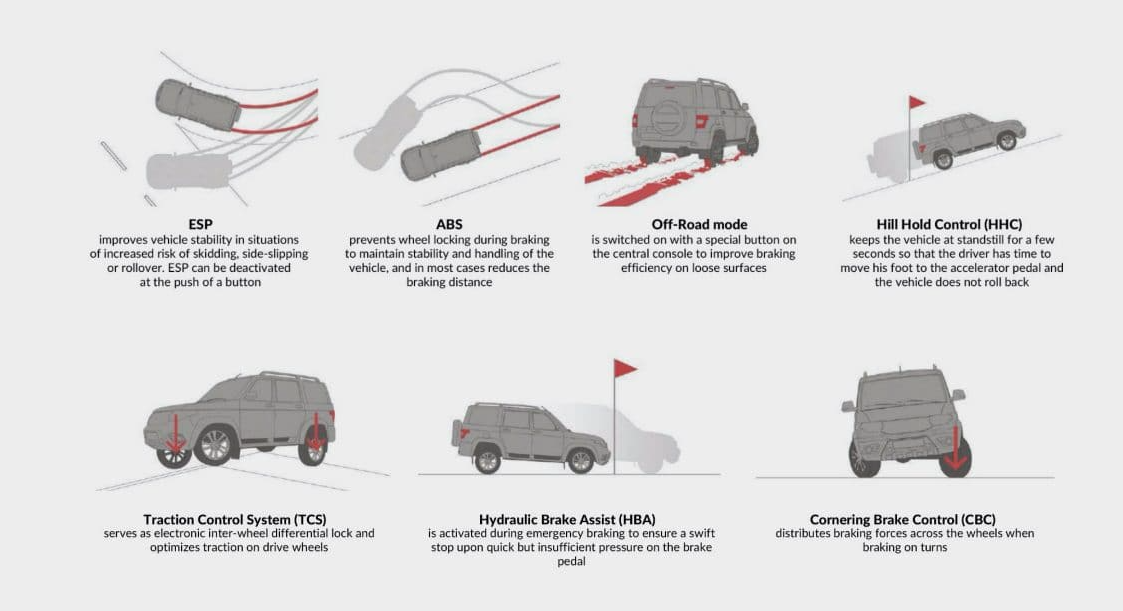 ESP
improves vehicle stability in situations of increased risk of skidding, side-slipping or rollover. ESP can be deactivated at the push of a button

ABS
prevents wheel locking during braking to maintain stability and handling of the vehicle, and in most cases reduces the braking distance

Off-Road mode
is switched on with a special button on the central console to improve braking efficiency on loose surfaces

Hill Hold Control (HHC)
keeps the vehicle at standstill for a few seconds so that the driver has time to move his foot to the accelerator pedal and the vehicle does not roll back

Traction Control System (TCS)
serves as electronic inter-wheel differential lock and optimizes traction on drive wheels

Hydraulic Brake Assist (HBA)
is activated during emergency braking to ensure a swift stop upon quick but insufficient pressure on the brake pedal

Cornering Brake Control (CBC)
distributes braking forces across the wheels when braking on turns