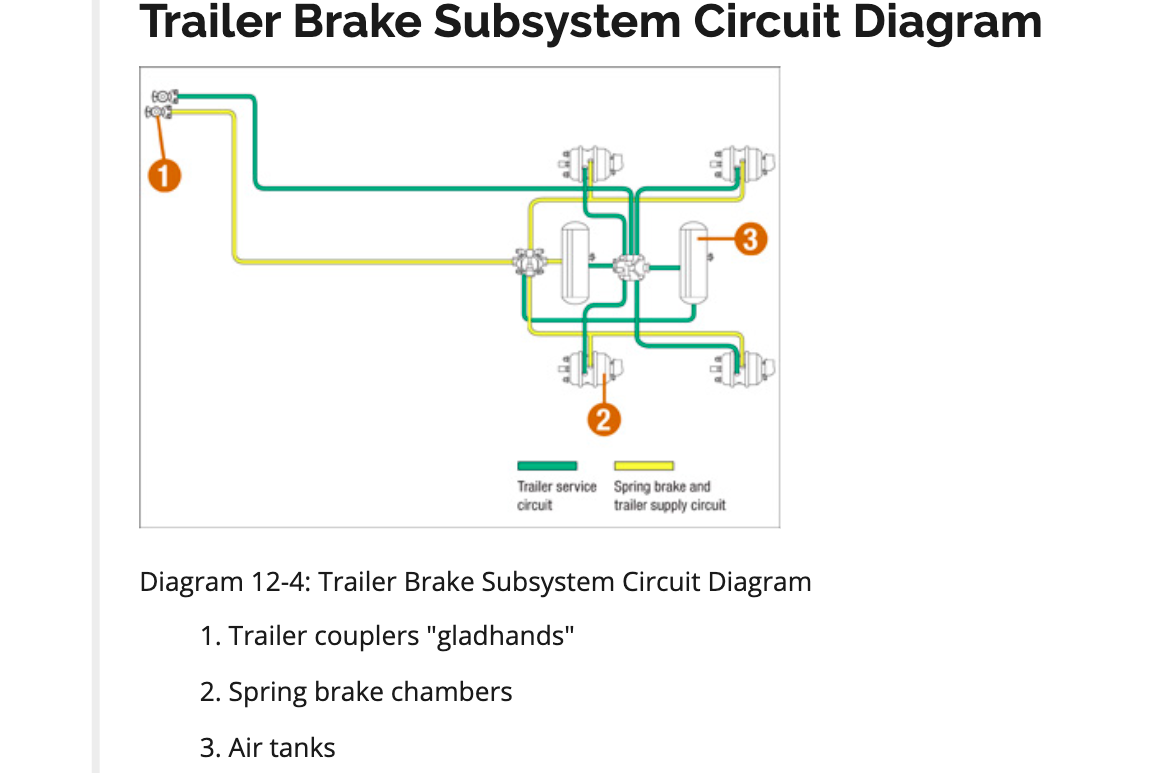 Trailer Brake Subsystem Circuit Diagram

1

3

2

Trailer service circuit

Spring brake and trailer supply circuit

Diagram 12-4: Trailer Brake Subsystem Circuit Diagram

1. Trailer couplers "gladhands"

2. Spring brake chambers

3. Air tanks