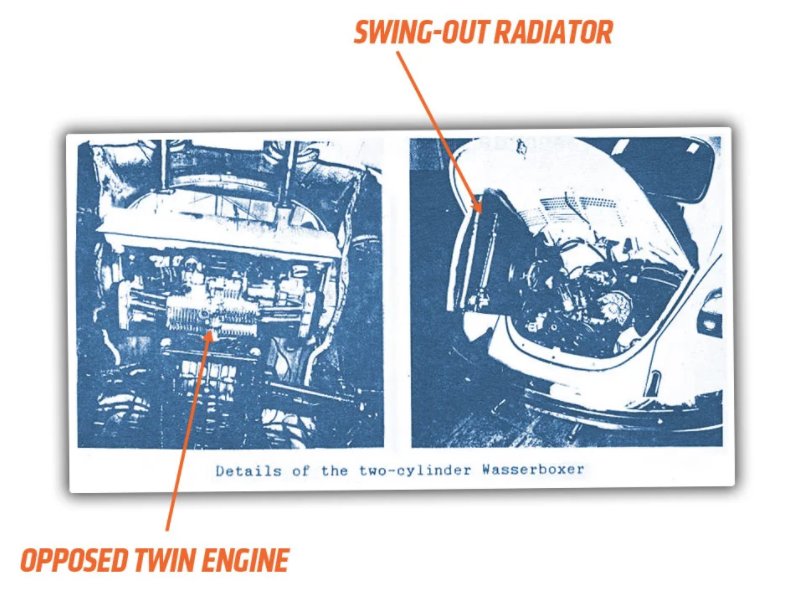 SWING-OUT RADIATOR

Details of the two-cylinder Wasserboxer

OPPOSED TWIN ENGINE