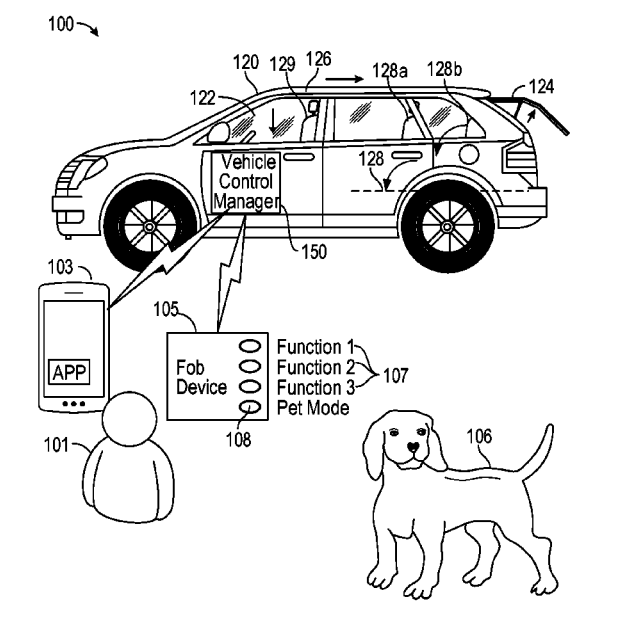 100

120 129 126 128a 128b 124

122

Vehicle Control Manager

128

150

103

APP

105

Fob Device

Function 1
Function 2
Function 3
Pet Mode

107

108

101

106