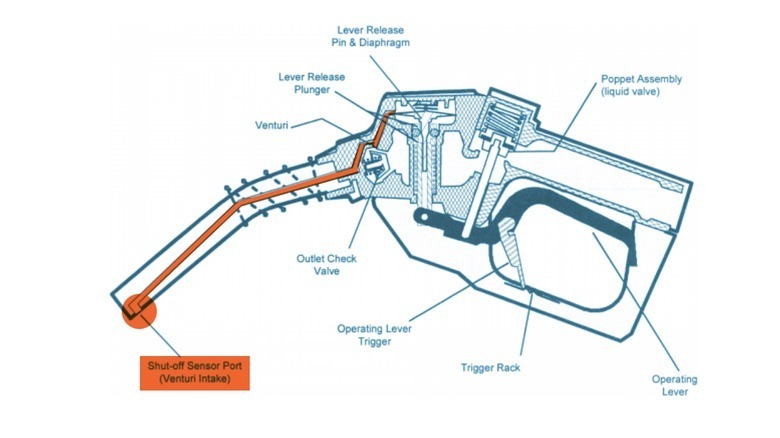 Lever Release
Pin & Diaphragm

Lever Release
Plunger

Poppet Assembly
(liquid valve)

Venturi

Outlet Check
Valve

Operating Lever
Trigger

Trigger Rack

Operating
Lever

Shut-off Sensor Port
(Venturi Intake)